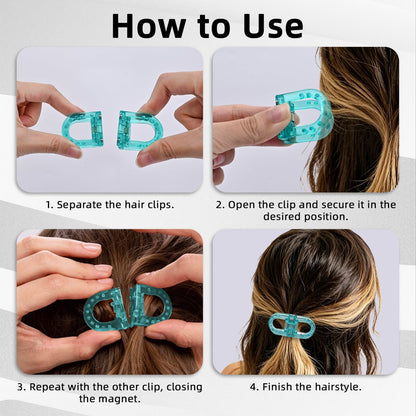 How to Use

1. Separate the hair clips.

2. Open the clip and secure it in the desired position.

3. Repeat with the other clip, closing the magnet.

4. Finish the hairstyle.